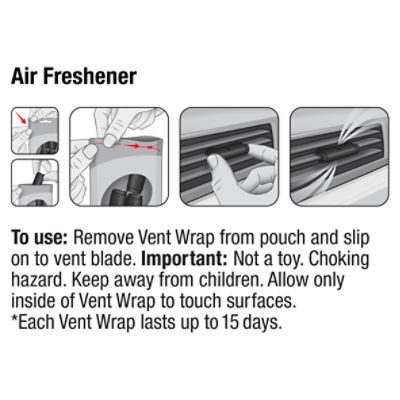 Air Freshener

To use: Remove Vent Wrap from pouch and slip on to vent blade. Important: Not a toy. Choking hazard. Keep away from children. Allow only inside of Vent Wrap to touch surfaces.
*Each Vent Wrap lasts up to 15 days.