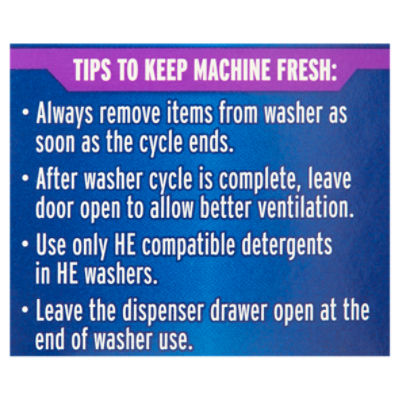 TIPS TO KEEP MACHINE FRESH:

• Always remove items from washer as soon as the cycle ends.

• After washer cycle is complete, leave door open to allow better ventilation.

• Use only HE compatible detergents in HE washers.

• Leave the dispenser drawer open at the end of washer use.