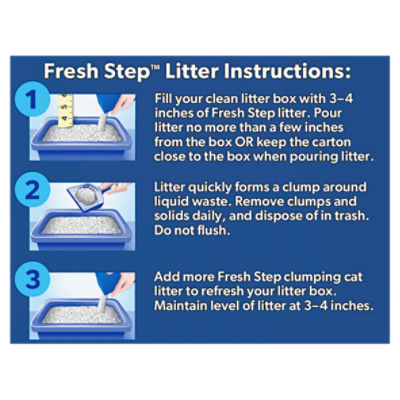 Fresh Step™ Litter Instructions:

1

4 5

Fill your clean litter box with 3–4 inches of Fresh Step litter. Pour litter no more than a few inches from the box OR keep the carton close to the box when pouring litter.

2

Litter quickly forms a clump around liquid waste. Remove clumps and solids daily, and dispose of in trash. Do not flush.

3

Add more Fresh Step clumping cat litter to refresh your litter box. Maintain level of litter at 3–4 inches.