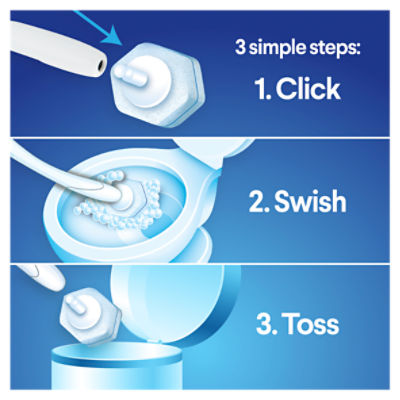 3 simple steps:

1. Click

2. Swish

3. Toss