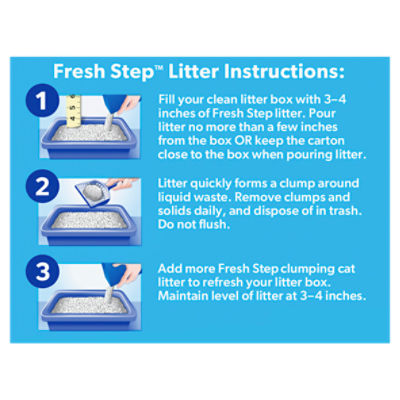 Fresh Step™ Litter Instructions:

1

4 5 6

Fill your clean litter box with 3–4 inches of Fresh Step litter. Pour litter no more than a few inches from the box OR keep the carton close to the box when pouring litter.

2

Litter quickly forms a clump around liquid waste. Remove clumps and solids daily, and dispose of in trash. Do not flush.

3

Add more Fresh Step clumping cat litter to refresh your litter box. Maintain level of litter at 3–4 inches.