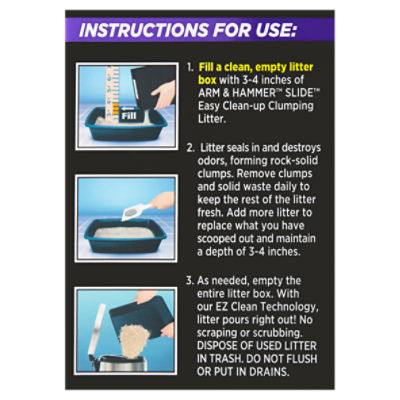 INSTRUCTIONS FOR USE:

Fill

1. Fill a clean, empty litter box with 3-4 inches of ARM & HAMMER™ SLIDE™ Easy Clean-up Clumping Litter.

2. Litter seals in and destroys odors, forming rock-solid clumps. Remove clumps and solid waste daily to keep the rest of the litter fresh. Add more litter to replace what you have scooped out and maintain a depth of 3-4 inches.

3. As needed, empty the entire litter box. With our EZ Clean Technology, litter pours right out! No scraping or scrubbing. DISPOSE OF USED LITTER IN TRASH. DO NOT FLUSH OR PUT IN DRAINS.