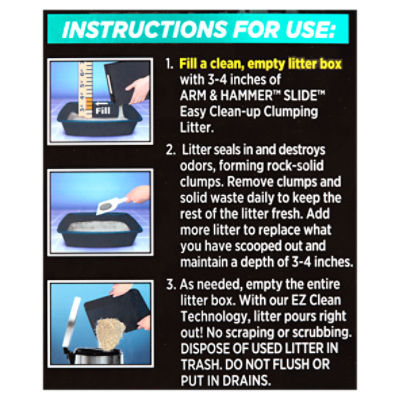 INSTRUCTIONS FOR USE:

Fill

1. Fill a clean, empty litter box with 3-4 inches of ARM & HAMMER™ SLIDE™ Easy Clean-up Clumping Litter.

2. Litter seals in and destroys odors, forming rock-solid clumps. Remove clumps and solid waste daily to keep the rest of the litter fresh. Add more litter to replace what you have scooped out and maintain a depth of 3-4 inches.

3. As needed, empty the entire litter box. With our EZ Clean Technology, litter pours right out! No scraping or scrubbing. DISPOSE OF USED LITTER IN TRASH. DO NOT FLUSH OR PUT IN DRAINS.