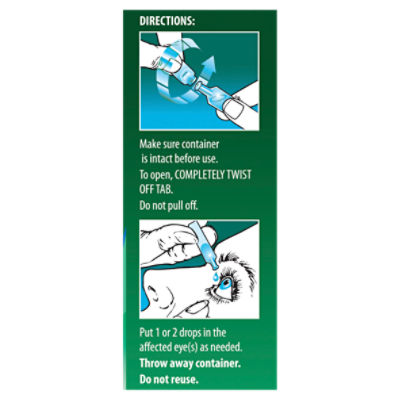 DIRECTIONS:

Make sure container is intact before use.
To open, COMPLETELY TWIST OFF TAB.
Do not pull off.

Put 1 or 2 drops in the affected eye(s) as needed.
Throw away container.
Do not reuse.